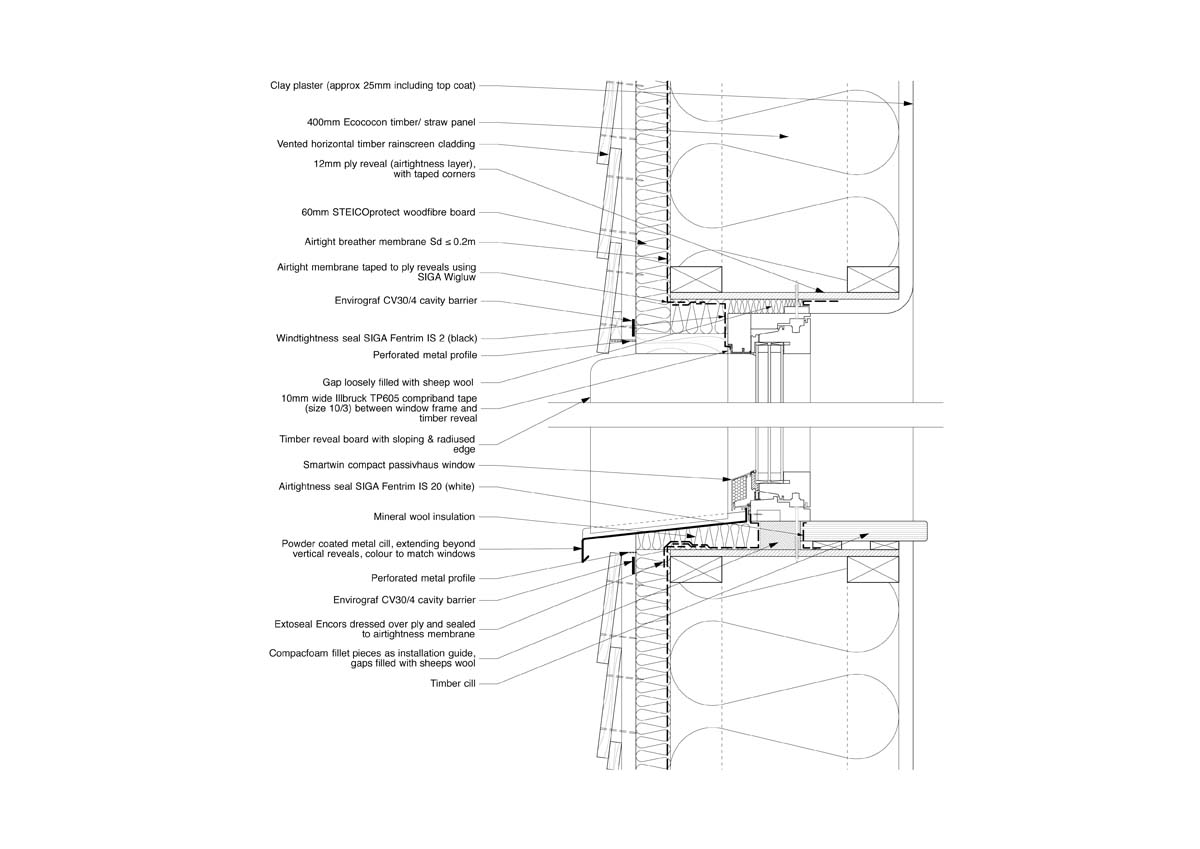 Clay plaster (approx 25mm including top coat)

400mm Ecococon timber/ straw panel

Vented horizontal timber rainscreen cladding

12mm ply reveal (airtightness layer), with taped corners

60mm STEICOprotect woodfibre board

Airtight breather membrane Sd ≤ 0.2m

Airtight membrane taped to ply reveals using SIGA Wigluw

Envirograf CV30/4 cavity barrier

Windtightness seal SIGA Fentrim IS 2 (black)

Perforated metal profile

Gap loosely filled with sheep wool

10mm wide Illbruck TP605 compriband tape (size 10/3) between window frame and timber reveal

Timber reveal board with sloping & radiused edge

Smartwin compact passivhaus window

Airtightness seal SIGA Fentrim IS 20 (white)

Mineral wool insulation

Powder coated metal cill, extending beyond vertical reveals, colour to match windows

Perforated metal profile

Envirograf CV30/4 cavity barrier

Extoseal Encors dressed over ply and sealed to airtightness membrane

Compacfoam fillet pieces as installation guide, gaps filled with sheeps wool

Timber cill